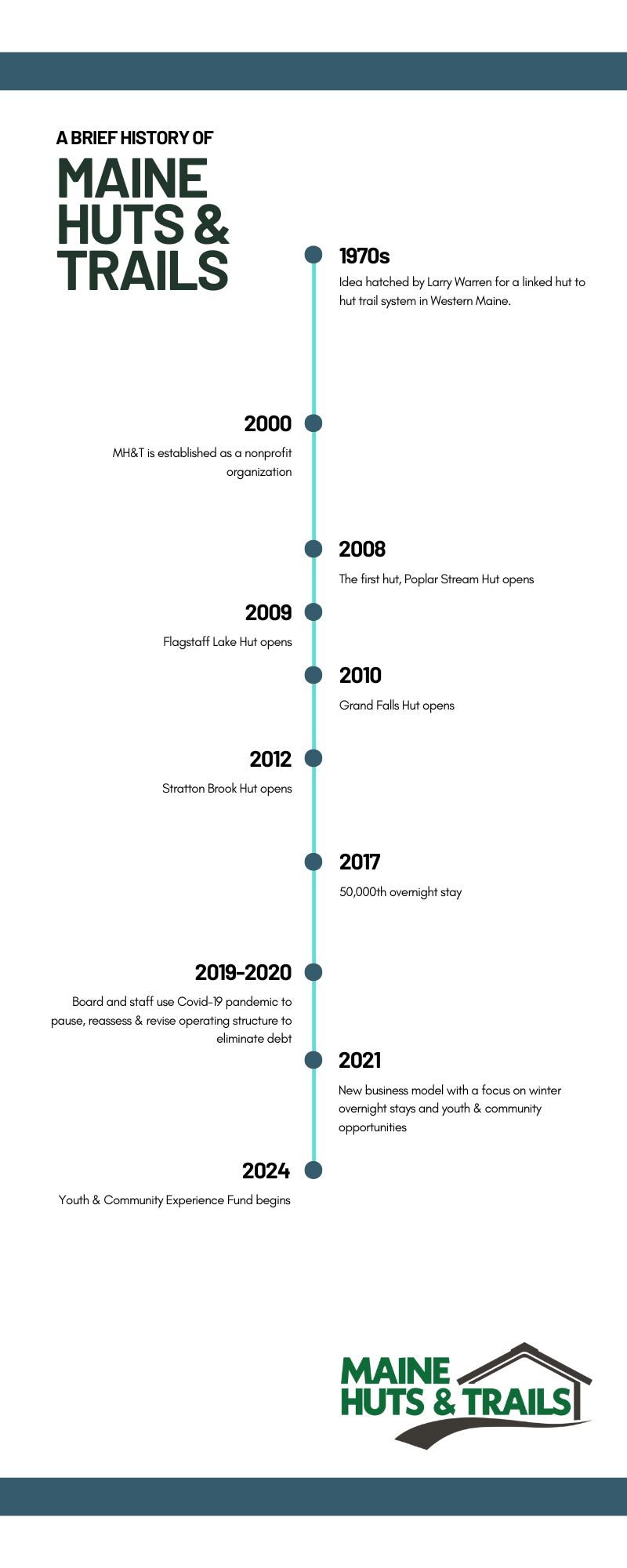 A BRIEF HISTORY OF

MAINE HUTS & TRAILS

1970s

Idea hatched by Larry Warren for a linked hut to hut trail system in Western Maine.

2000

MH&T is established as a nonprofit organization

2008

The first hut, Poplar Stream Hut opens

2009

Flagstaff Lake Hut opens

2010

Grand Falls Hut opens

2012

Stratton Brook Hut opens

2017

50,000th overnight stay

2019-2020

Board and staff use Covid-19 pandemic to pause, reassess & revise operating structure to eliminate debt

2021

New business model with a focus on winter overnight stays and youth & community opportunities

2024

Youth & Community Experience Fund begins

MAINE HUTS & TRAILS